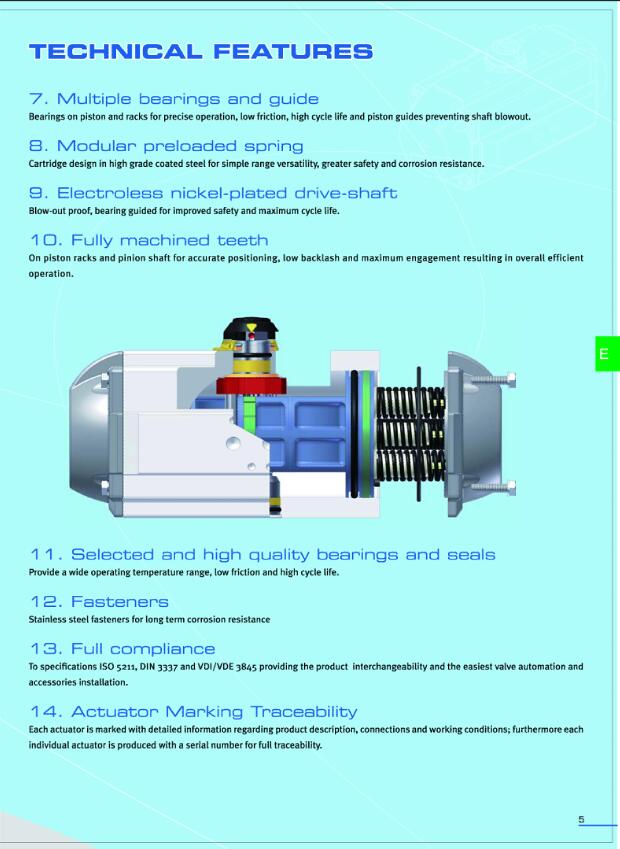 TECHNICAL FEATURES

7. Multiple bearings and guide
Bearings on piston and racks for precise operation, low friction, high cycle life and piston guides preventing shaft blowout.

8. Modular preloaded spring
Cartridge design in high grade coated steel for simple range versatility, greater safety and corrosion resistance.

9. Electroless nickel-plated drive-shaft
Blow-out proof, bearing guided for improved safety and maximum cycle life.

10. Fully machined teeth
On piston racks and pinion shaft for accurate positioning, low backlash and maximum engagement resulting in overall efficient operation.

E

11. Selected and high quality bearings and seals
Provide a wide operating temperature range, low friction and high cycle life.

12. Fasteners
Stainless steel fasteners for long term corrosion resistance

13. Full compliance
To specifications ISO 5211, DIN 3337 and VDI/VDE 3845 providing the product interchangeability and the easiest valve automation and accessories installation.

14. Actuator Marking Traceability
Each actuator is marked with detailed information regarding product description, connections and working conditions; furthermore each individual actuator is produced with a serial number for full traceability.

5